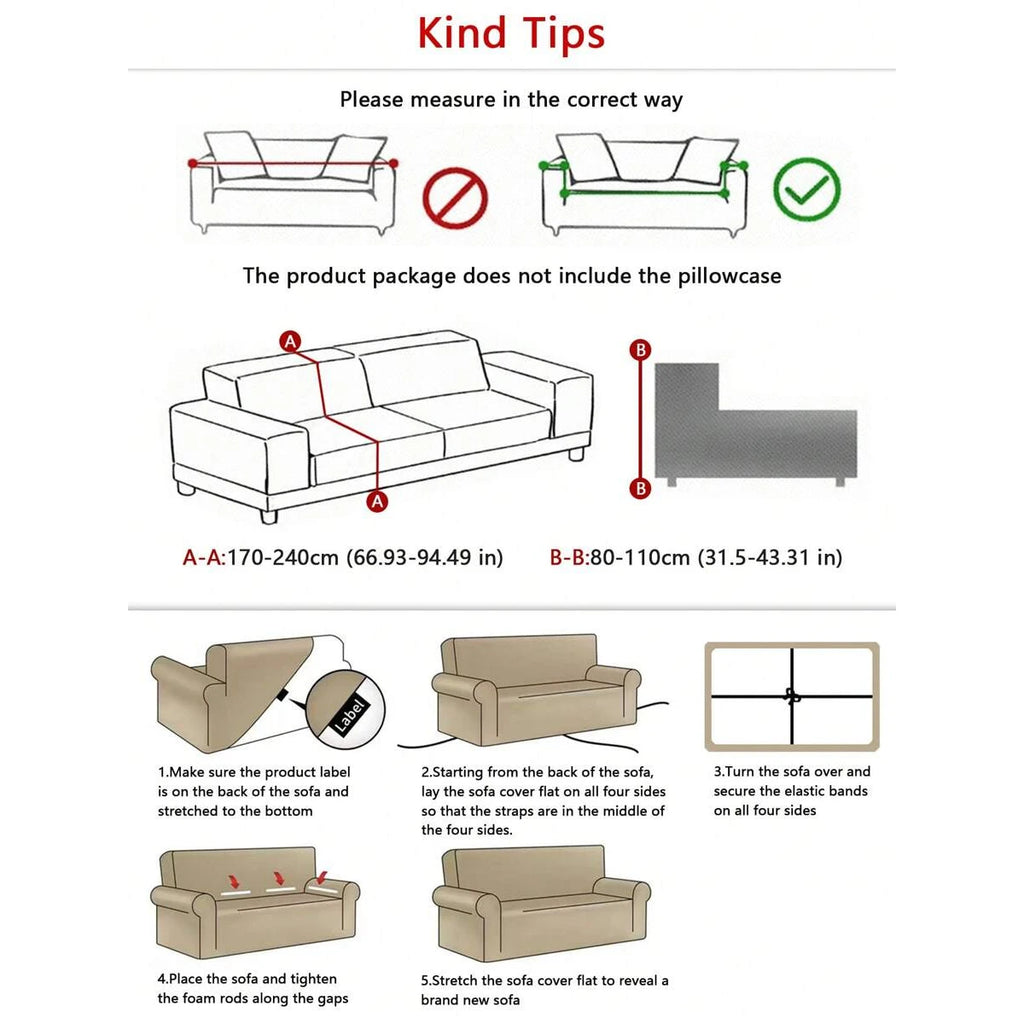 Kind Tips

Please measure in the correct way

The product package does not include the pillowcase

A

A

B

B

A-A:170-240cm (66.93-94.49 in)

B-B:80-110cm (31.5-43.31 in)

Label

1.Make sure the product label is on the back of the sofa and stretched to the bottom

2.Starting from the back of the sofa, lay the sofa cover flat on all four sides so that the straps are in the middle of the four sides.

3.Turn the sofa over and secure the elastic bands on all four sides

4.Place the sofa and tighten the foam rods along the gaps

5.Stretch the sofa cover flat to reveal a brand new sofa