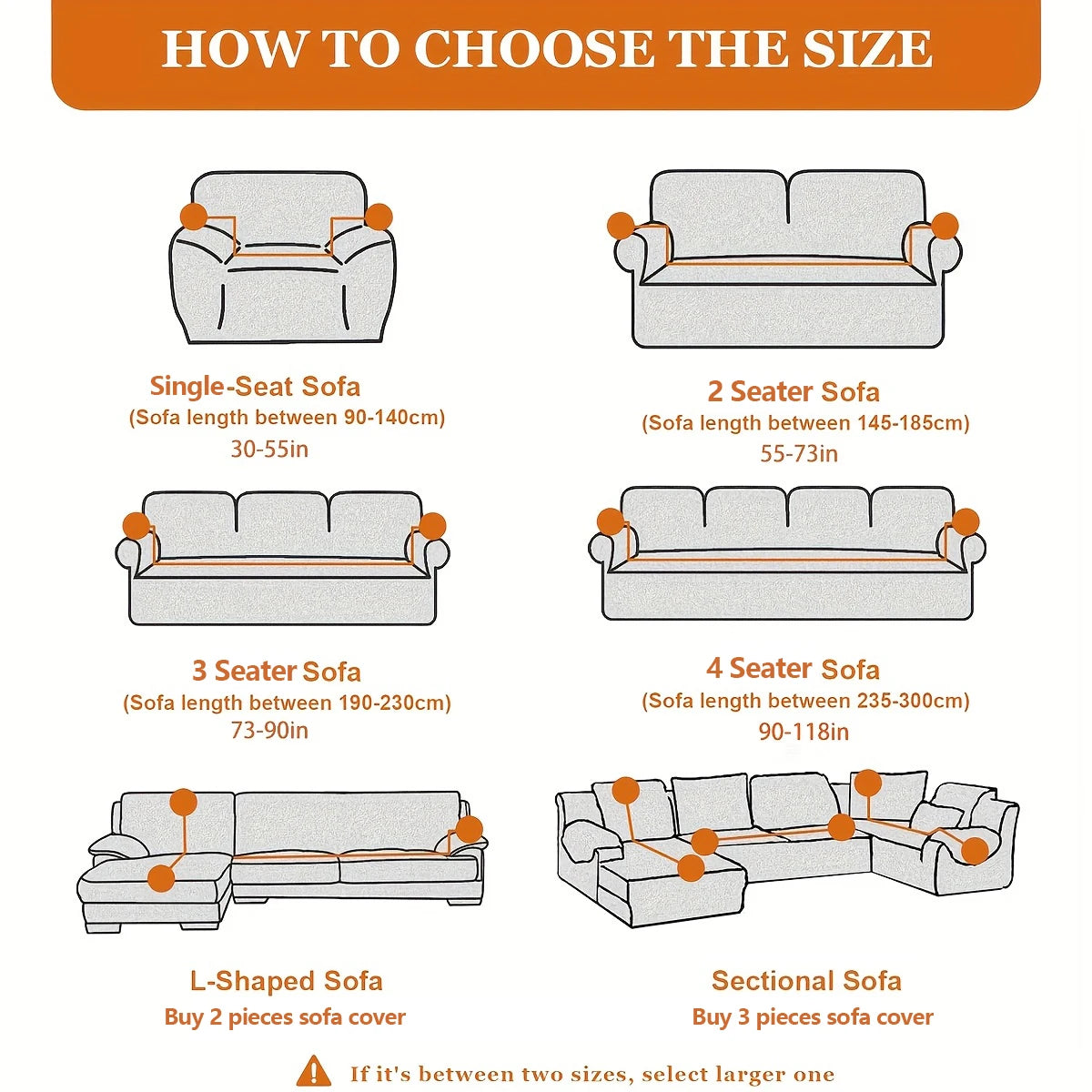 HOW TO CHOOSE THE SIZE

Single-Seat Sofa
(Sofa length between 90-140cm)
30-55in

2 Seater Sofa
(Sofa length between 145-185cm)
55-73in

3 Seater Sofa
(Sofa length between 190-230cm)
73-90in

4 Seater Sofa
(Sofa length between 235-300cm)
90-118in

L-Shaped Sofa
Buy 2 pieces sofa cover

Sectional Sofa
Buy 3 pieces sofa cover

If it's between two sizes, select larger one