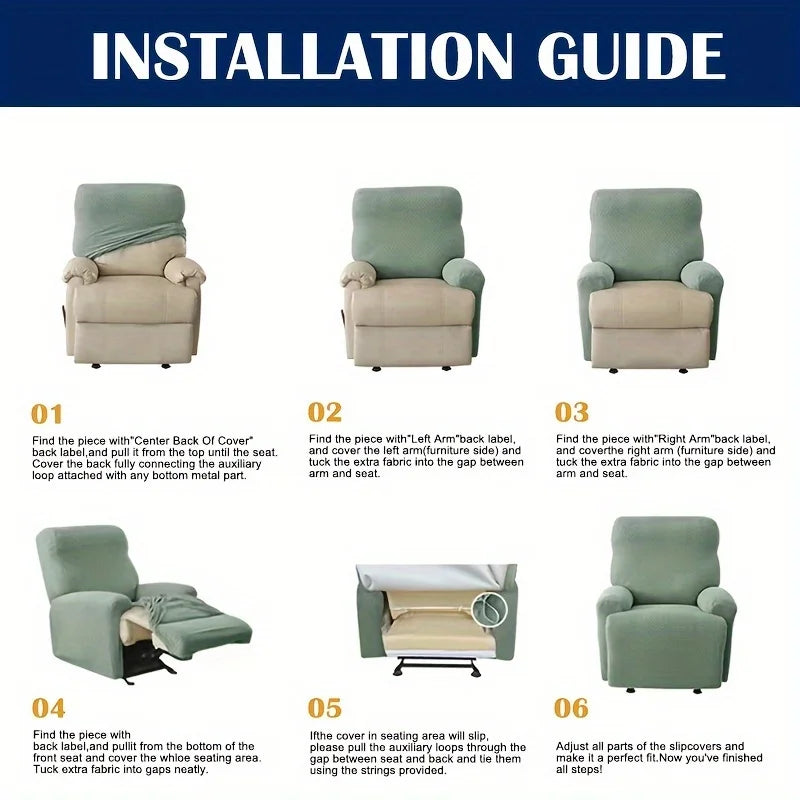 INSTALLATION GUIDE

01
Find the piece with"Center Back Of Cover" back label,and pull it from the top until the seat. Cover the back fully connecting the auxiliary loop attached with any bottom metal part.

02
Find the piece with"Left Arm"back label, and cover the left arm(furniture side) and tuck the extra fabric into the gap between arm and seat.

03
Find the piece with"Right Arm"back label, and coverthe right arm (furniture side) and tuck the extra fabric into the gap between arm and seat.

04
Find the piece with back label,and pullit from the bottom of the front seat and cover the whloe seating area. Tuck extra fabric into gaps neatly.

05
Ifthe cover in seating area will slip, please pull the auxiliary loops through the gap between seat and back and tie them using the strings provided.

06
Adjust all parts of the slipcovers and make it a perfect fit.Now you've finished all steps!