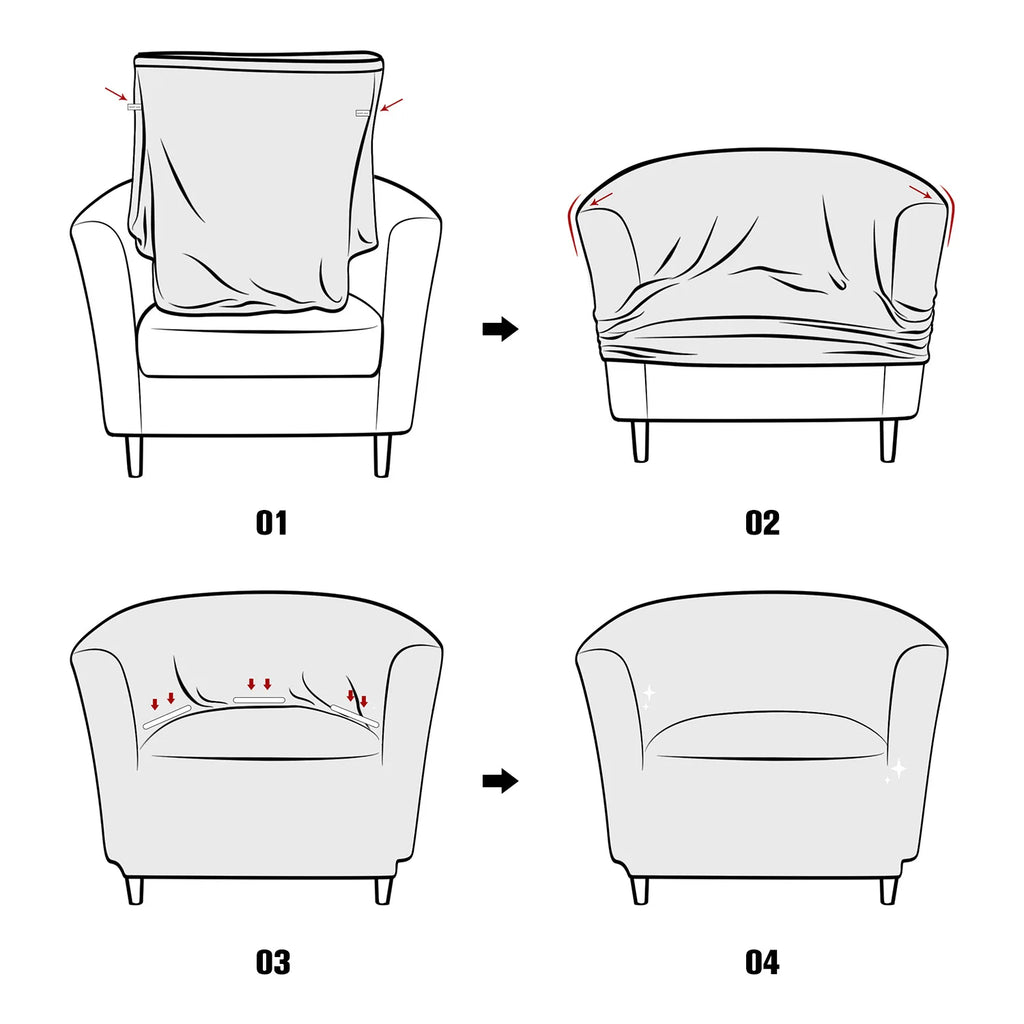 01

02

03

04